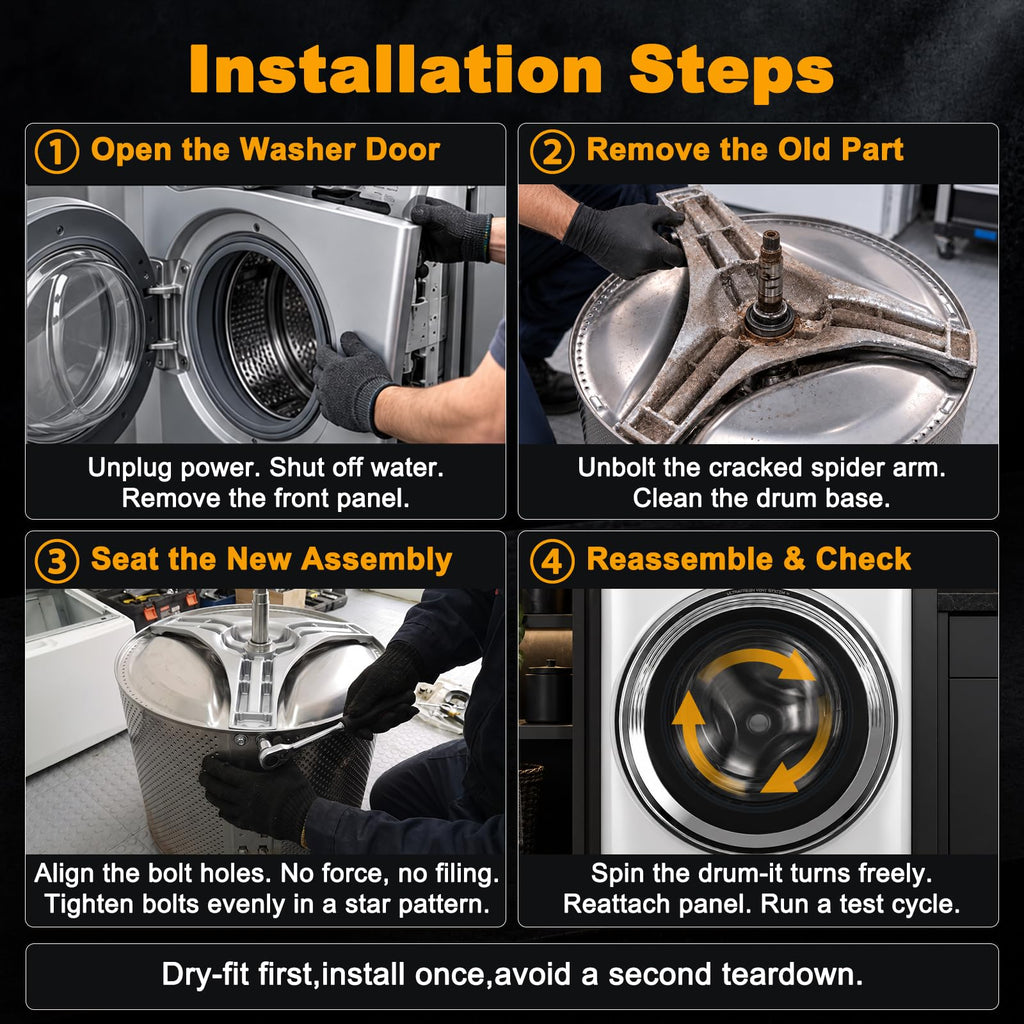 Installation Steps

① Open the Washer Door

Unplug power. Shut off water. Remove the front panel.

② Remove the Old Part

Unbolt the cracked spider arm. Clean the drum base.

③ Seat the New Assembly

Align the bolt holes. No force, no filing. Tighten bolts evenly in a star pattern.

④ Reassemble & Check

Spin the drum-it turns freely. Reattach panel. Run a test cycle.

Dry-fit first,install once,avoid a second teardown.